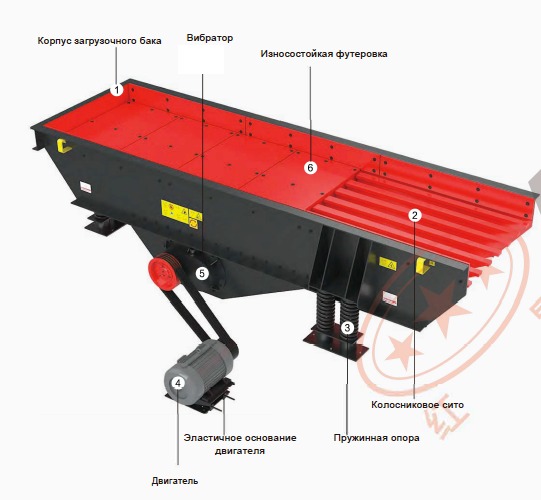 Корпус загрузочного бака

Вибратор

Износостойкая футеровка

1

6

2

5

3

4

Колосниковое сито

Эластичное основание двигателя

Пружинная опора

Двигатель